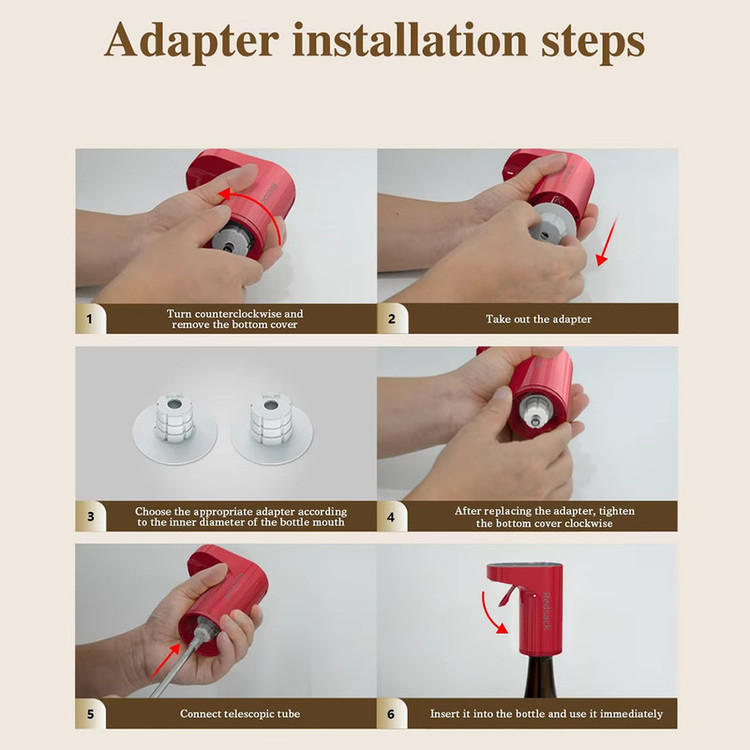 Adapter installation steps

1 Turn counterclockwise and remove the bottom cover

2 Take out the adapter

3 Choose the appropriate adapter according to the inner diameter of the bottle mouth

4 After replacing the adapter, tighten the bottom cover clockwise

5 Connect telescopic tube

Redsack

6 Insert it into the bottle and use it immediately