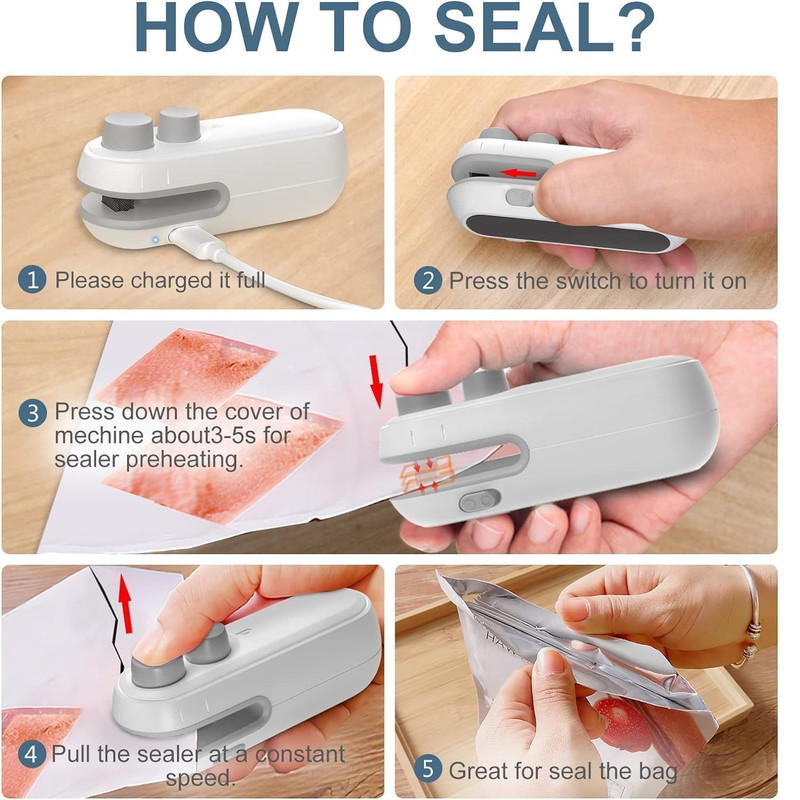 HOW TO SEAL?

1 Please charged it full

2 Press the switch to turn it on

3 Press down the cover of mechine about3-5s for sealer preheating.

4 Pull the sealer at a constant speed.

5 Great for seal the bag