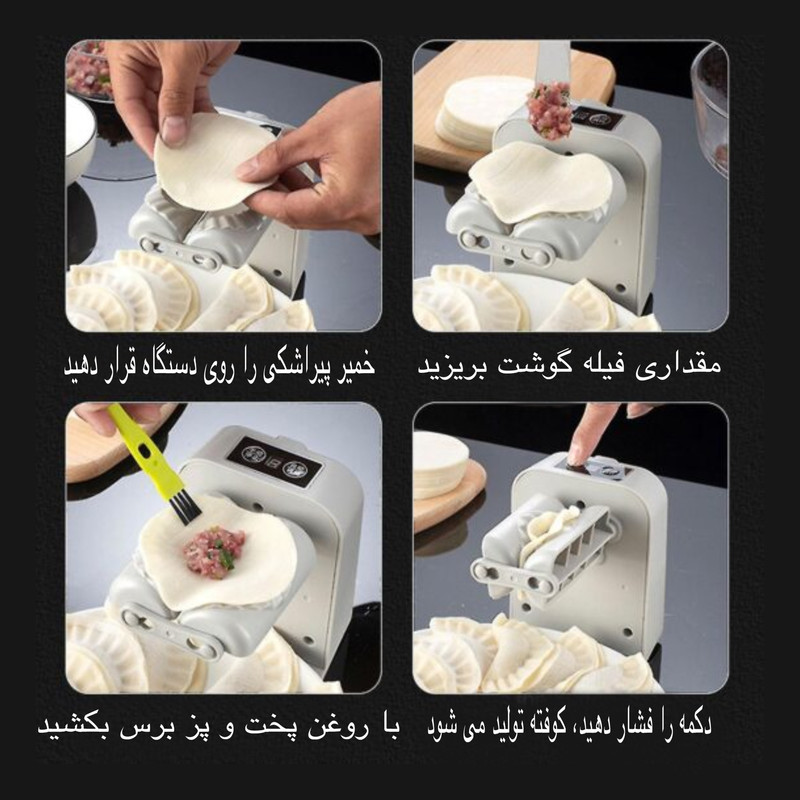 خمیر پیراشکی را روی دستگاه قرار دهید

مقداری فیله گوشت بریزید

با روغن پخت و پز برس بکشید

دکمه را فشار دهید، کوفته تولید می شود