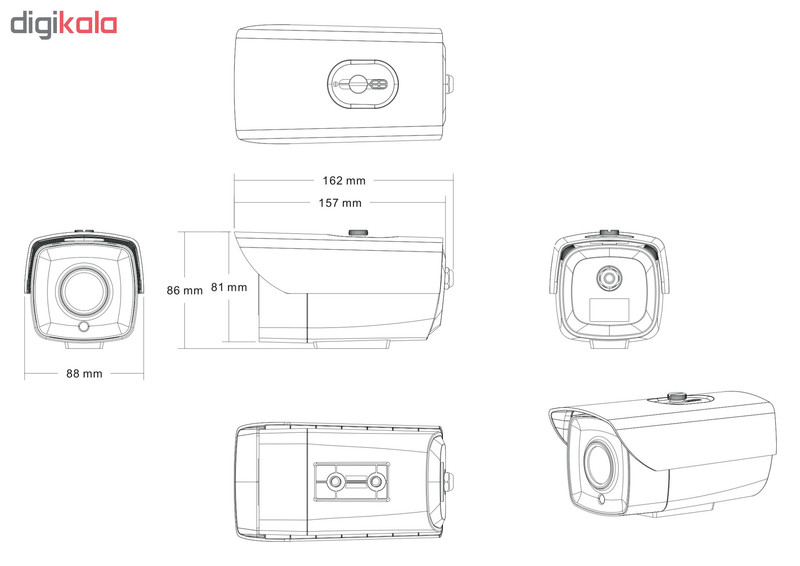 digikala

162 mm
157 mm
86 mm
81 mm
88 mm