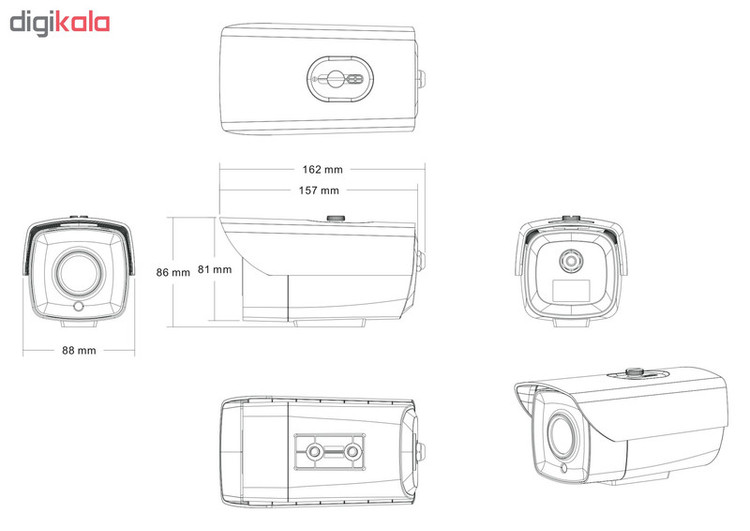 digikala

162 mm
157 mm
86 mm
81 mm
88 mm