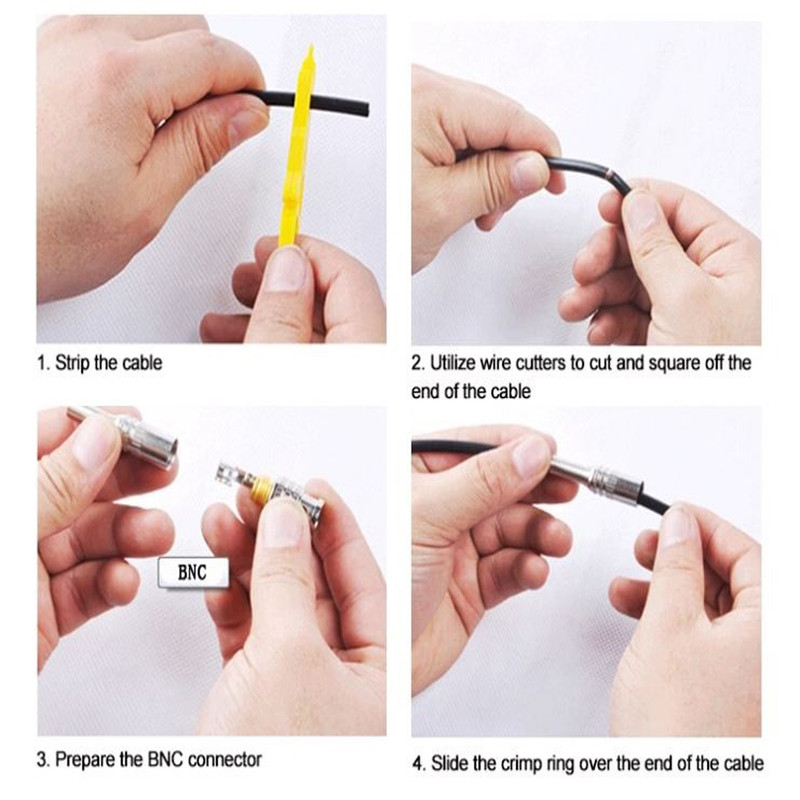 1. Strip the cable

2. Utilize wire cutters to cut and square off the end of the cable

BNC

3. Prepare the BNC connector

4. Slide the crimp ring over the end of the cable