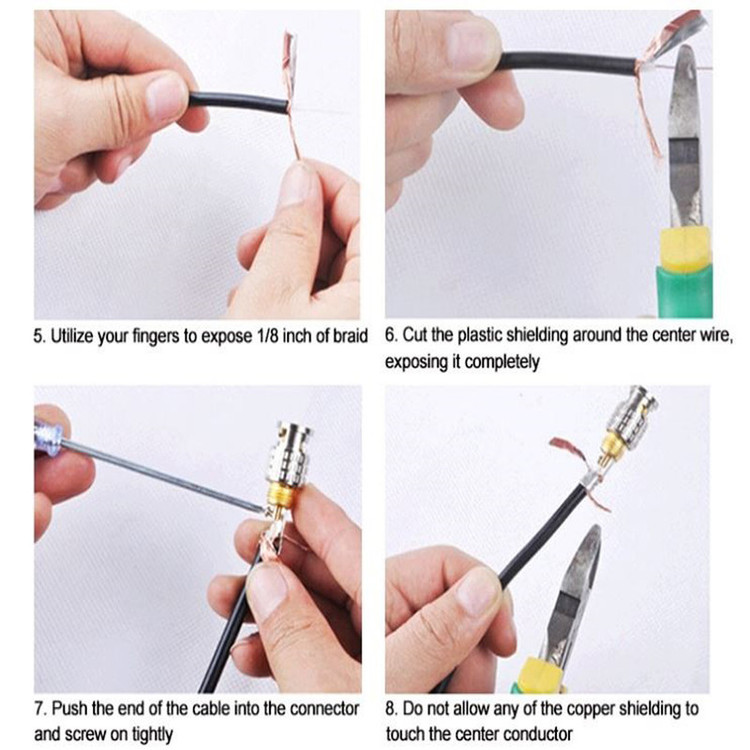 5. Utilize your fingers to expose 1/8 inch of braid

6. Cut the plastic shielding around the center wire, exposing it completely

7. Push the end of the cable into the connector and screw on tightly

8. Do not allow any of the copper shielding to touch the center conductor